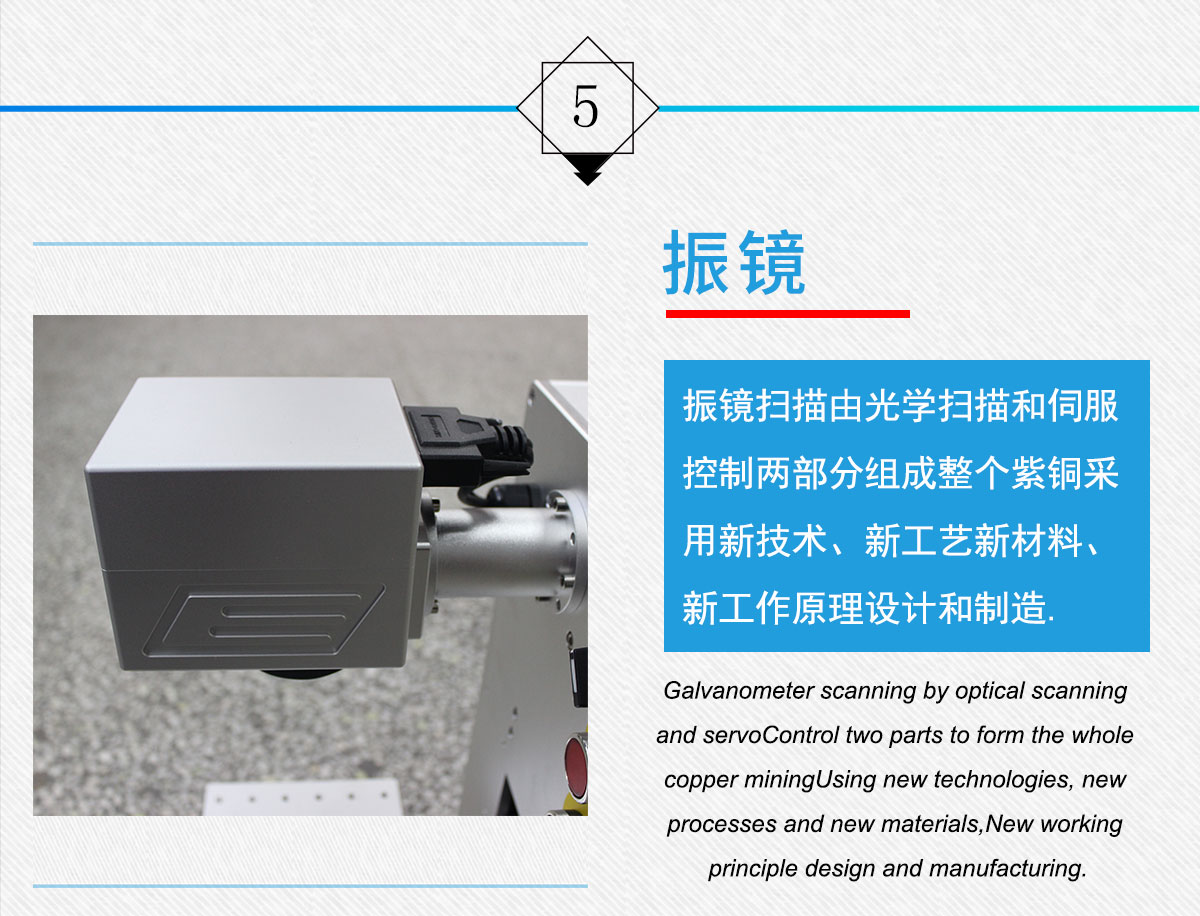 5

振镜

振镜扫描由光学扫描和伺服控制两部分组成整个紫铜采用新技术、新工艺新材料、新工作原理设计和制造.

Galvanometer scanning by optical scanning and servoControl two parts to form the whole copper miningUsing new technologies, new processes and new materials,New working principle design and manufacturing.