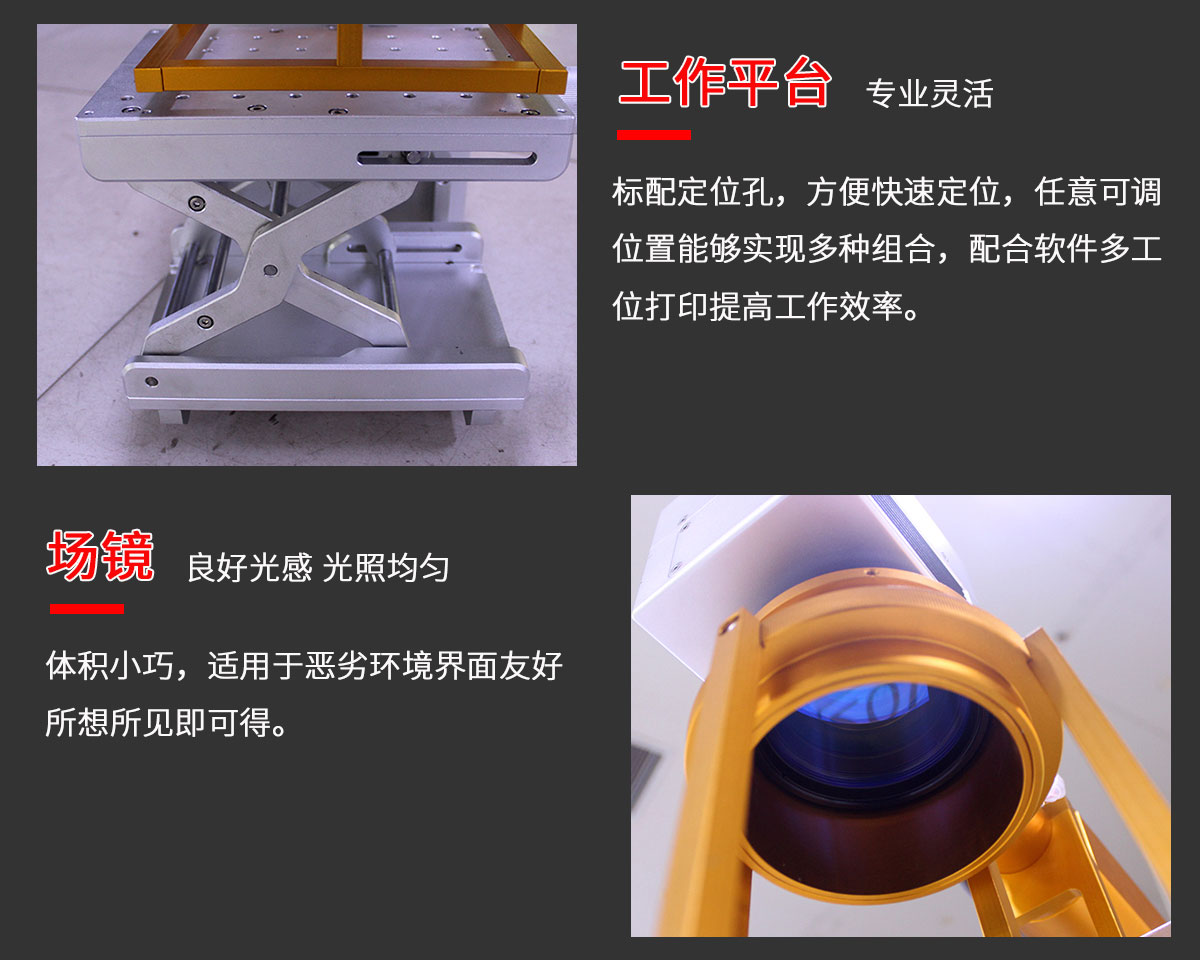 工作平台 专业灵活

标配定位孔，方便快速定位，任意可调位置能够实现多种组合，配合软件多工位打印提高工作效率。

场镜 良好光感 光照均匀

体积小巧，适用于恶劣环境界面友好所想所见即可得。