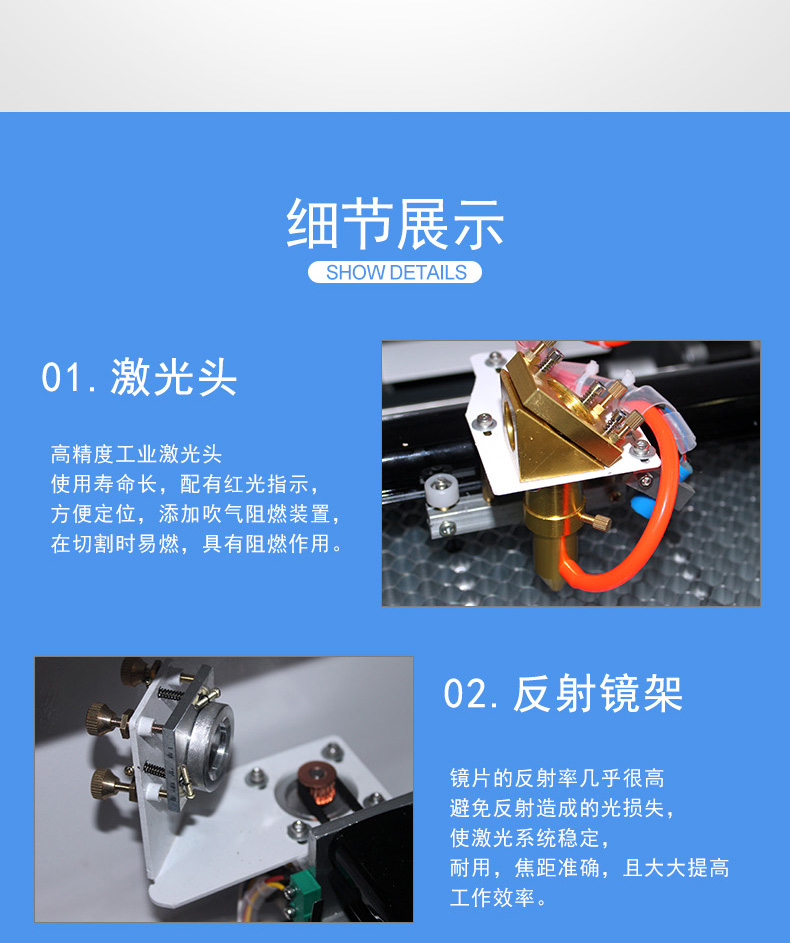 细节展示

SHOW DETAILS

01. 激光头

高精度工业激光头
使用寿命长，配有红光指示，
方便定位，添加吹气阻燃装置，
在切割时易燃，具有阻燃作用。

02. 反射镜架

镜片的反射率几乎很高
避免反射造成的光损失，
使激光系统稳定，
耐用，焦距准确，且大大提高
工作效率。